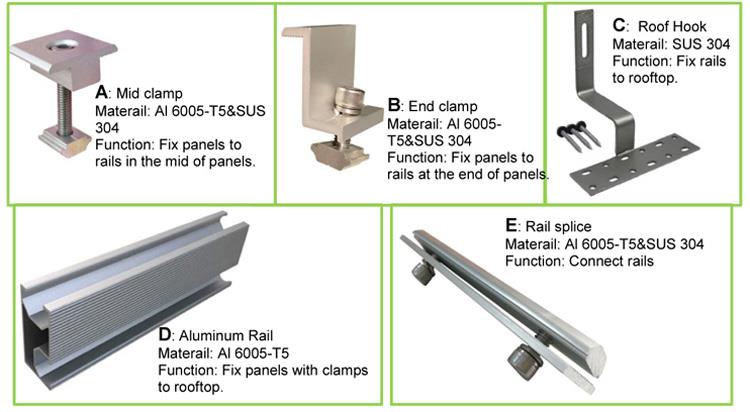 A: Mid clamp
Materail: Al 6005-T5&SUS 304
Function: Fix panels to rails in the mid of panels.

B: End clamp
Materail: Al 6005-T5&SUS 304
Function: Fix panels to rails at the end of panels.

C: Roof Hook
Materail: SUS 304
Function: Fix rails to rooftop.

D: Aluminum Rail
Materail: Al 6005-T5
Function: Fix panels with clamps to rooftop.

E: Rail splice
Materail: Al 6005-T5&SUS 304
Function: Connect rails